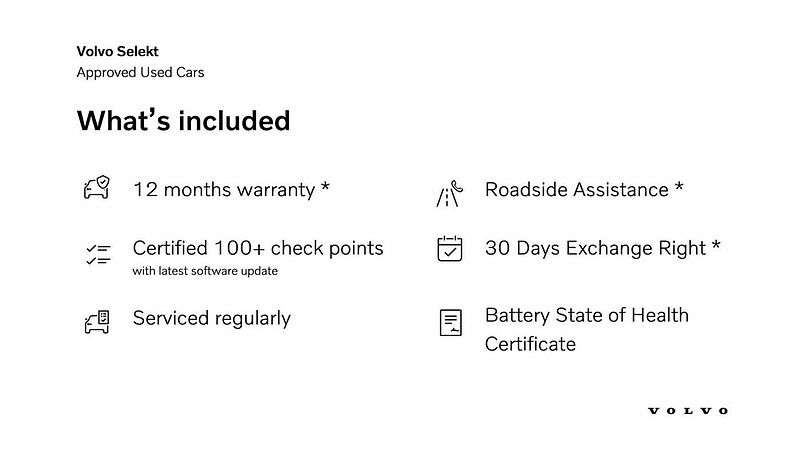 Volvo Selekt
Approved Used Cars

What's included

12 months warranty *

Certified 100+ check points
with latest software update

Serviced regularly

Roadside Assistance *

30 Days Exchange Right *

Battery State of Health Certificate

VOLVO